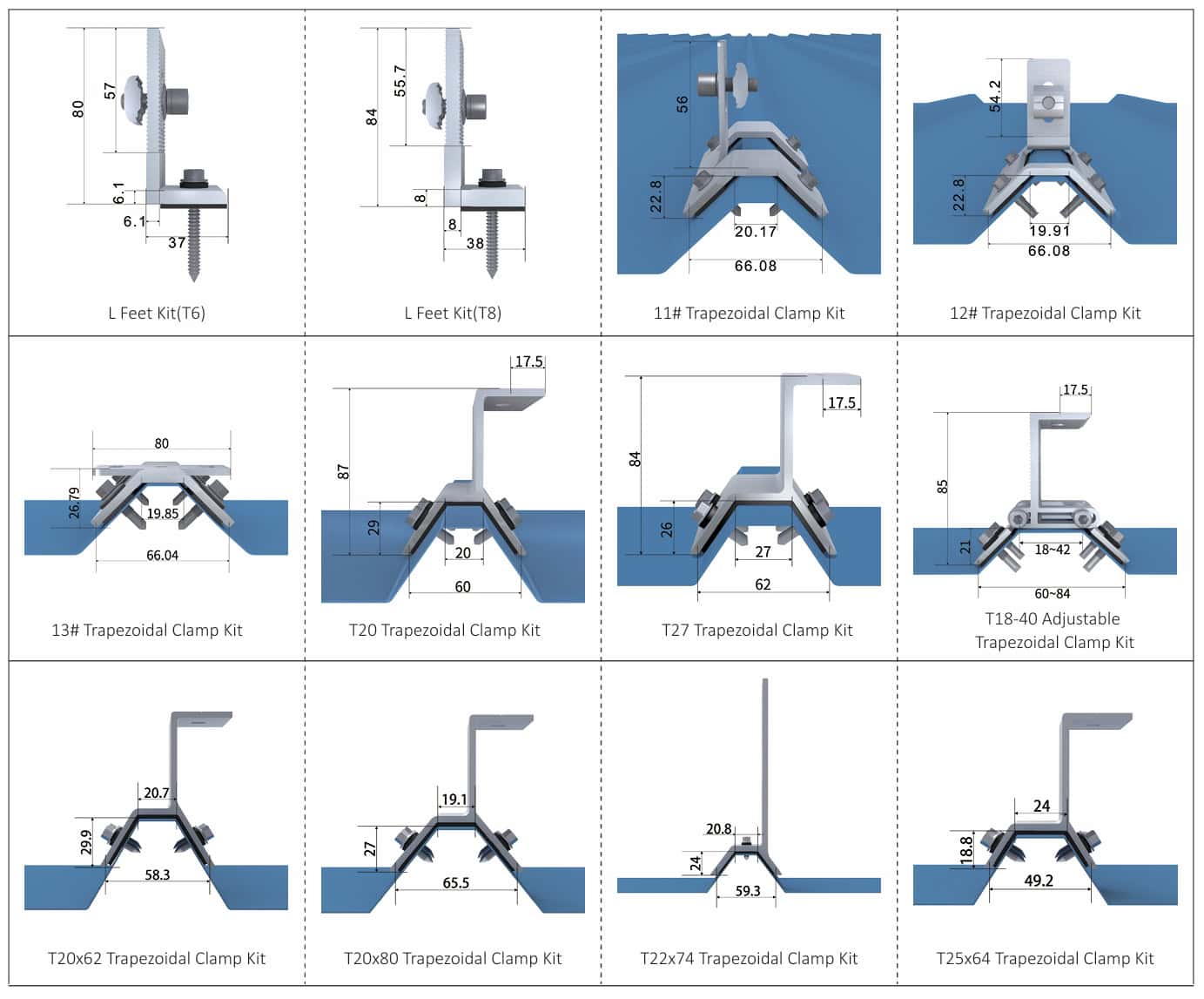 80
57
6.1
6.1
37
L Feet Kit(T6)

84
55.7
8
8
38
L Feet Kit(T8)

56
22.8
20.17
66.08
11# Trapezoidal Clamp Kit

54.2
22.8
19.91
66.08
12# Trapezoidal Clamp Kit

80
26.79
19.85
66.04
13# Trapezoidal Clamp Kit

17.5
87
29
20
60
T20 Trapezoidal Clamp Kit

17.5
84
26
27
62
T27 Trapezoidal Clamp Kit

17.5
85
21
18~42
60~84
T18-40 Adjustable Trapezoidal Clamp Kit

20.7
29.9
58.3
T20x62 Trapezoidal Clamp Kit

19.1
27
65.5
T20x80 Trapezoidal Clamp Kit

20.8
24
59.3
T22x74 Trapezoidal Clamp Kit

24
18.8
49.2
T25x64 Trapezoidal Clamp Kit